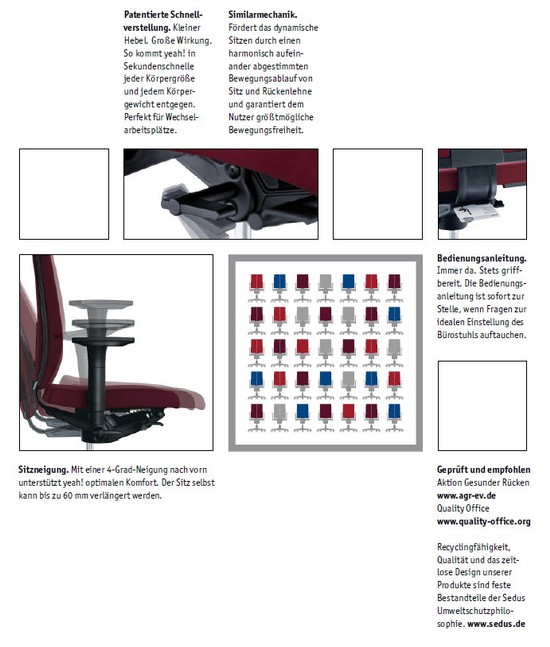 **Patentierte Schnellverstellung.** Kleiner Hebel. Große Wirkung. So kommt yeah! in Sekundenschnelle jeder Körpergröße und jedem Körpergewicht entgegen. Perfekt für Wechselarbeitsplätze.

**Similarmechanik.** Fördert das dynamische Sitzen durch einen harmonisch aufeinander abgestimmten Bewegungsablauf von Sitz und Rückenlehne und garantiert dem Nutzer größtmögliche Bewegungsfreiheit.

**Bedienungsanleitung.** Immer da. Stets griffbereit. Die Bedienungsanleitung ist sofort zur Stelle, wenn Fragen zur idealen Einstellung des Bürostuhls auftauchen.

**Sitzneigung.** Mit einer 4-Grad-Neigung nach vorn unterstützt yeah! optimalen Komfort. Der Sitz selbst kann bis zu 60 mm verlängert werden.

**Geprüft und empfohlen**
Aktion Gesunder Rücken
**www.agr-ev.de**
Quality Office
**www.quality-office.org**

Recyclingfähigkeit, Qualität und das zeitlose Design unserer Produkte sind feste Bestandteile der Sedus Umweltschutzphilosophie. **www.sedus.de**